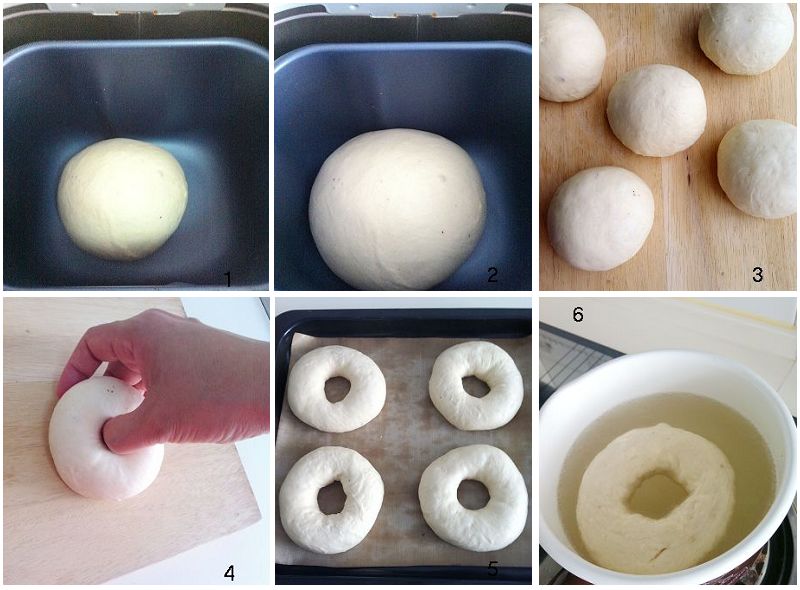 1

2

3

4

5

6